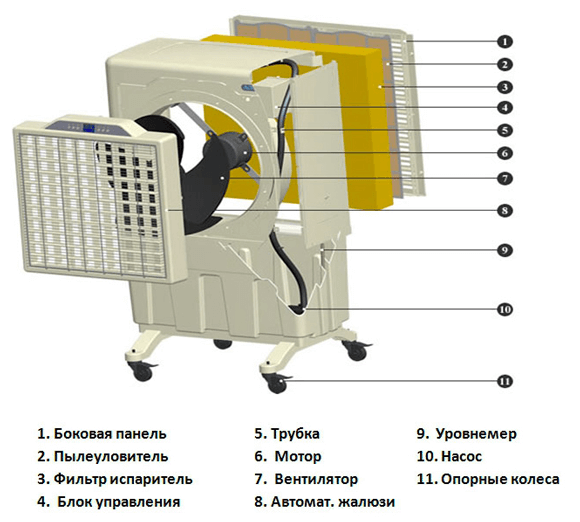 1
2
3
4
5
6
7
8
9
10
11

1. Боковая панель
2. Пылеуловитель
3. Фильтр испаритель
4. Блок управления

5. Трубка
6. Мотор
7. Вентилятор
8. Автомат. жалюзи

9. Уровнемер
10. Насос
11. Опорные колеса