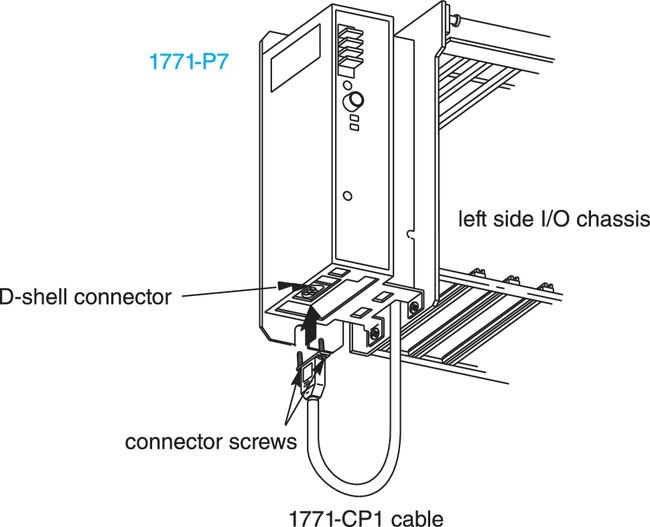 1771-P7

left side I/O chassis

D-shell connector

connector screws

1771-CP1 cable