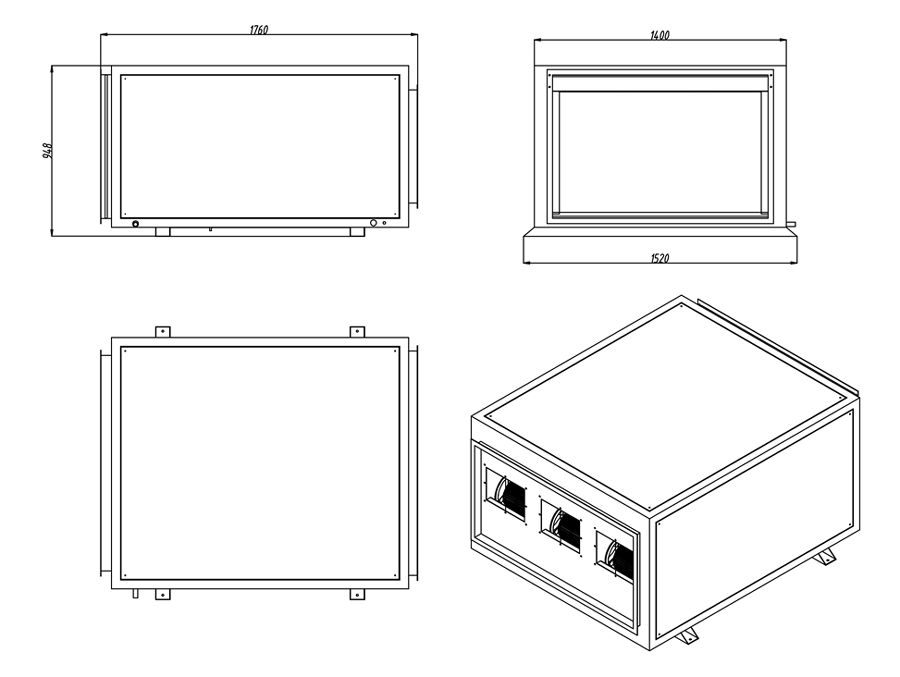 1760

948

1400

1520